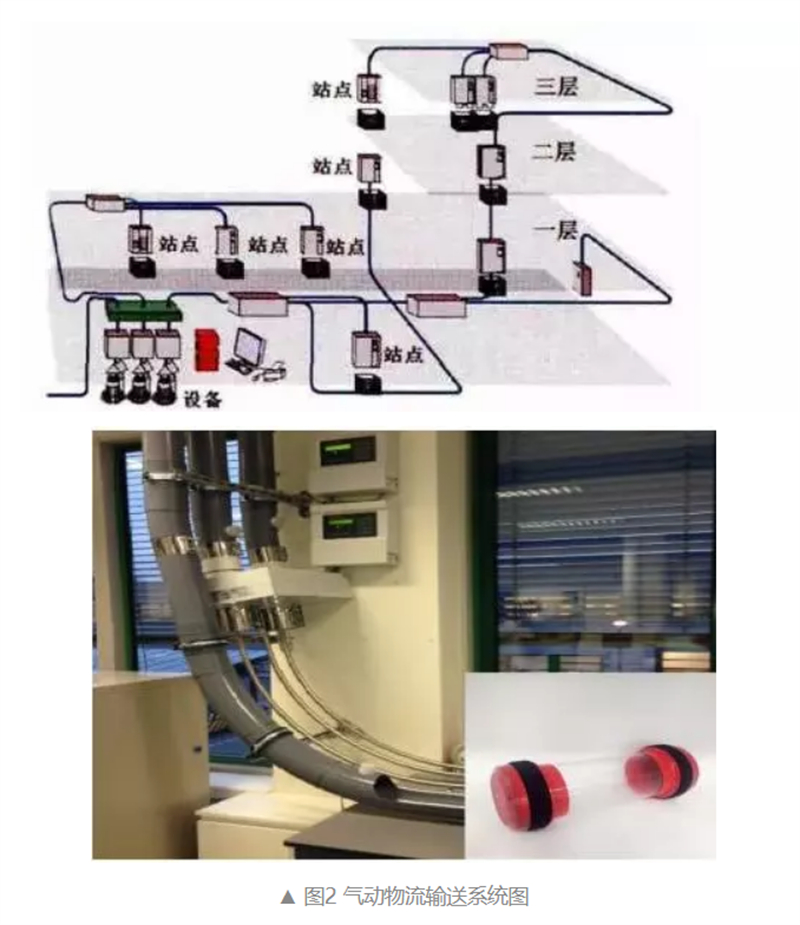 站点

三层

站点

二层

站点 站点 站点

一层

站点

设备

▲ 图2 气动物流输送系统图